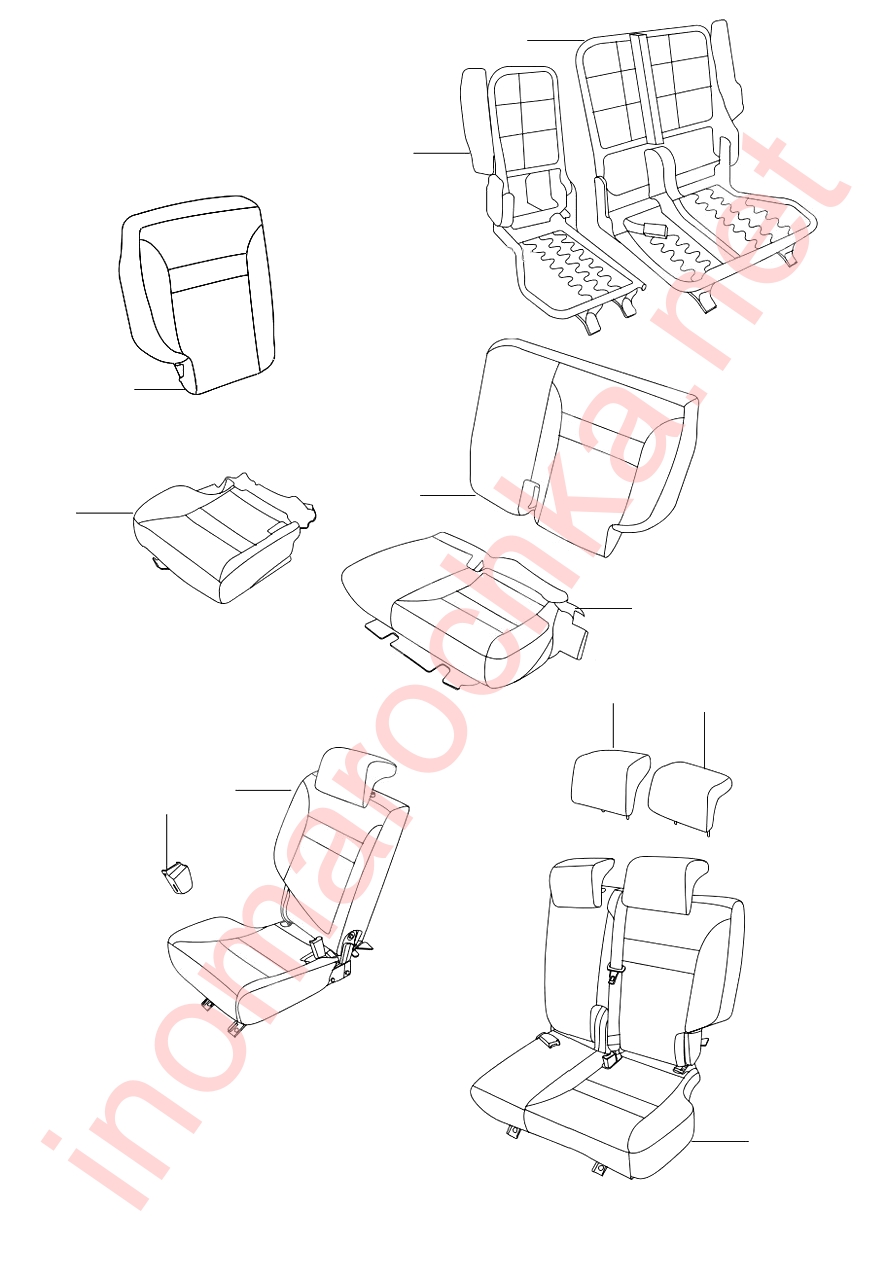 inomarochka.net